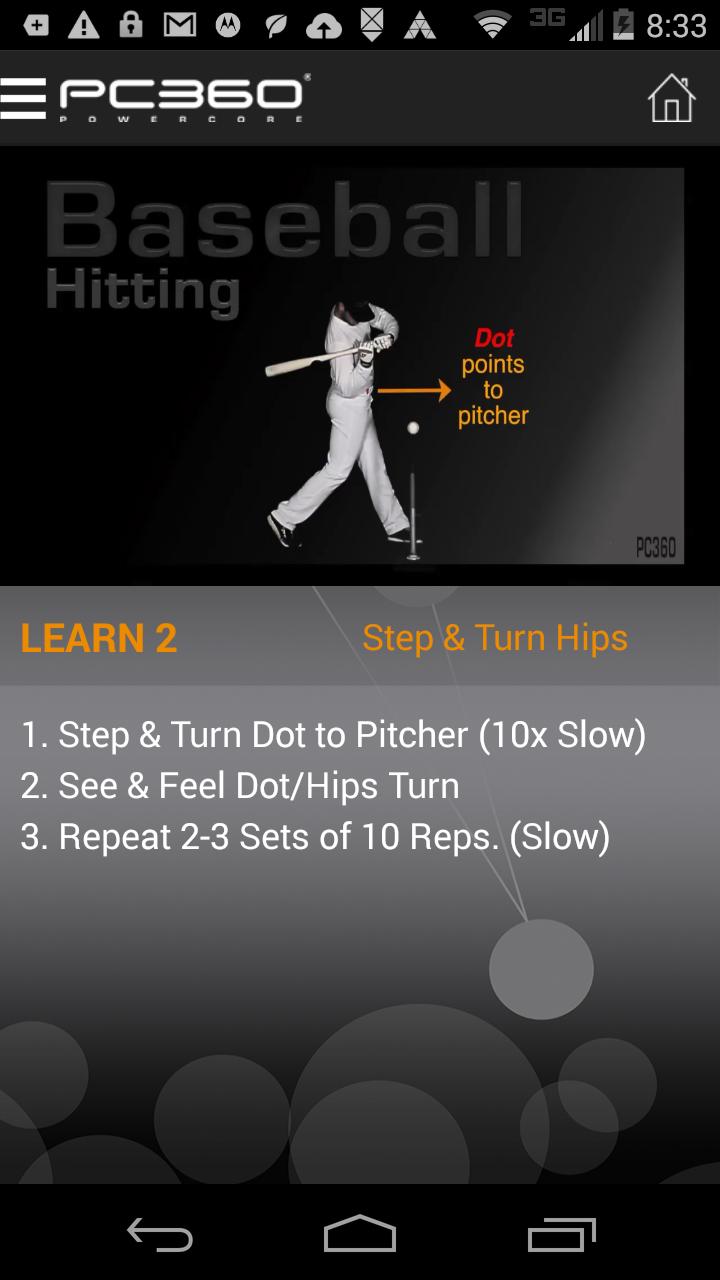 3G 8:33

PC360
POWERCORE

Baseball
Hitting

Dot
points
to
pitcher

PC360

LEARN 2 Step & Turn Hips

1. Step & Turn Dot to Pitcher (10x Slow)
2. See & Feel Dot/Hips Turn
3. Repeat 2-3 Sets of 10 Reps. (Slow)