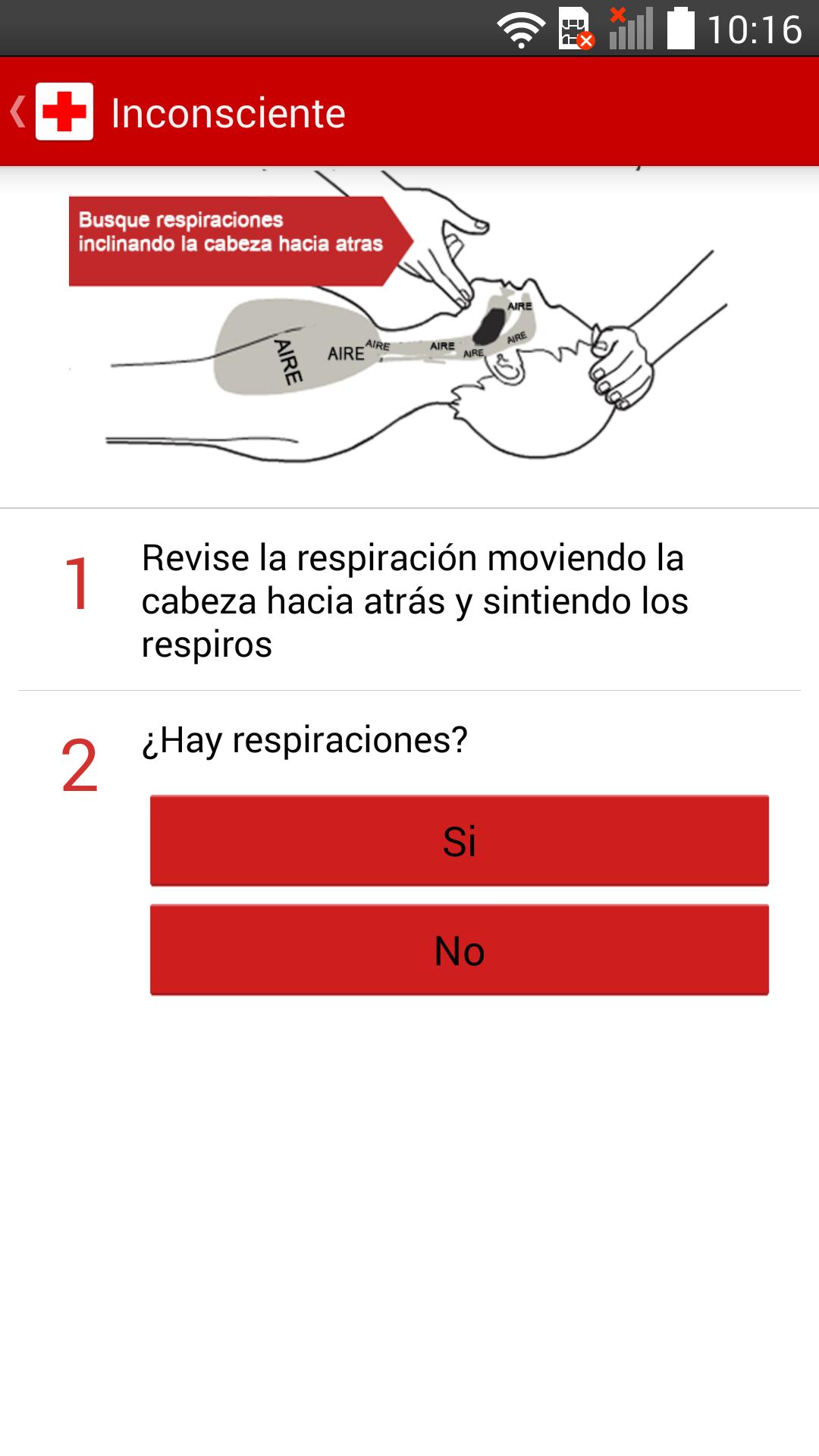 10:16

Inconsciente

Busque respiraciones inclinando la cabeza hacia atras

AIRE
AIRE
AIRE
AIRE
AIRE
AIRE
AIRE

1 Revise la respiración moviendo la cabeza hacia atrás y sintiendo los respiros

2 ¿Hay respiraciones?

Si

No